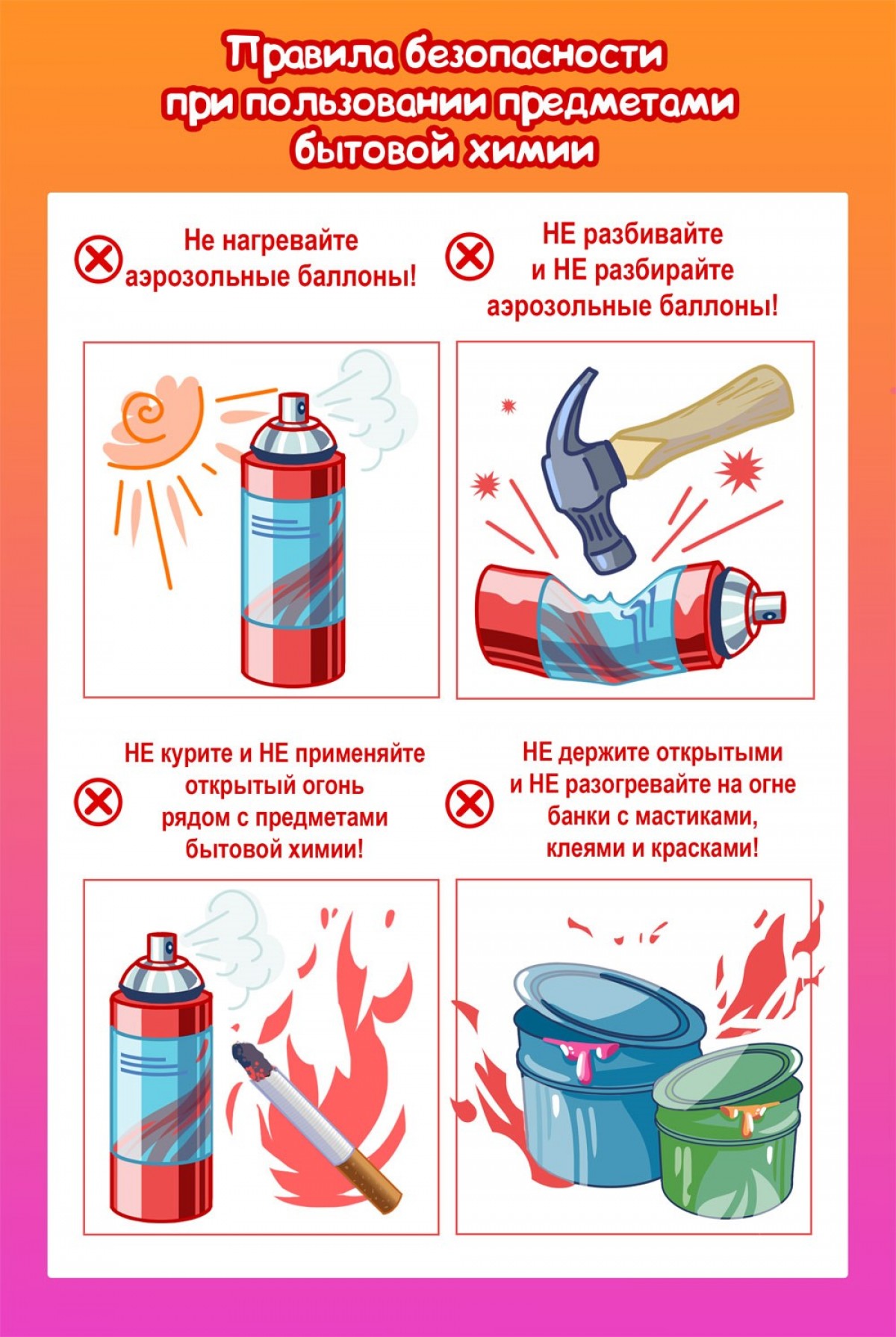 Правила безопасности при пользовании предметами бытовой химии

Не нагревайте аэрозольные баллоны!

НЕ разбивайте и НЕ разбирайте аэрозольные баллоны!

НЕ курите и НЕ применяйте открытый огонь рядом с предметами бытовой химии!

НЕ держите открытыми и НЕ разогревайте на огне банки с мастиками, клеями и красками!